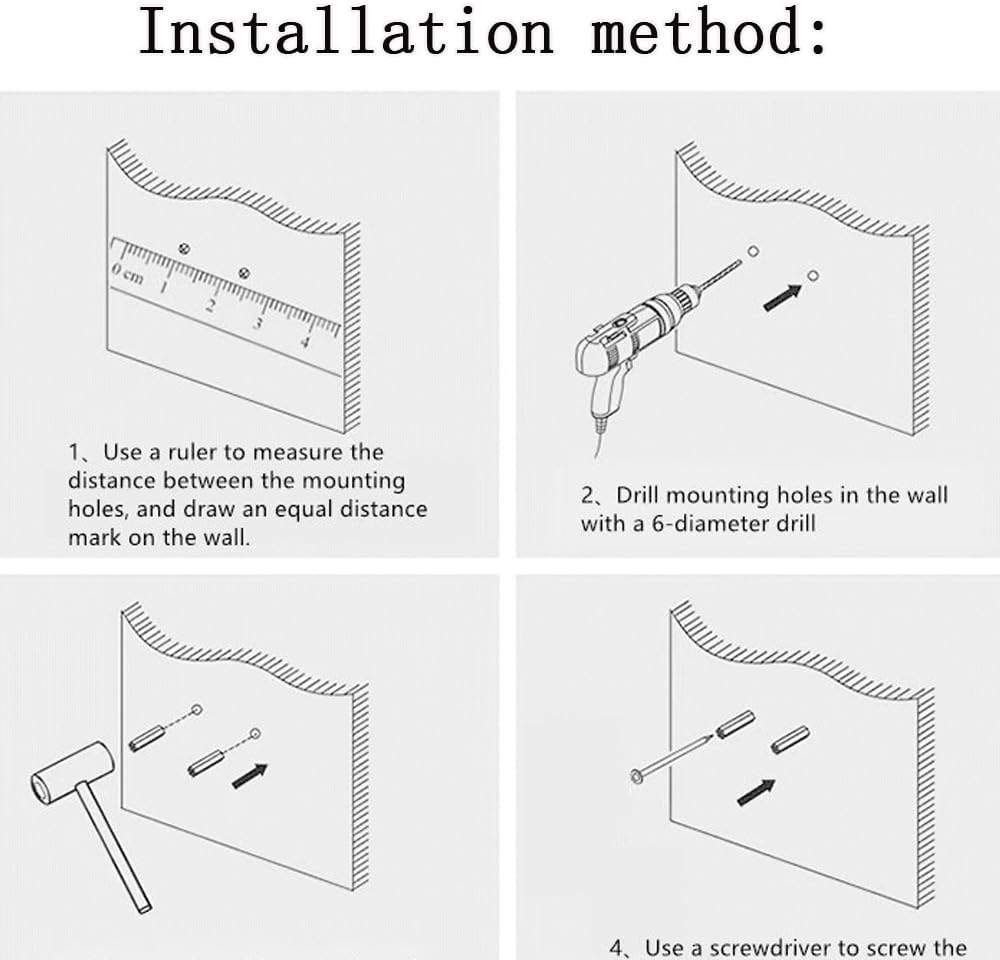 Installation method:

0 cm 1 2 3 4

1、Use a ruler to measure the distance between the mounting holes, and draw an equal distance mark on the wall.

2、Drill mounting holes in the wall with a 6-diameter drill

4、Use a screwdriver to screw the