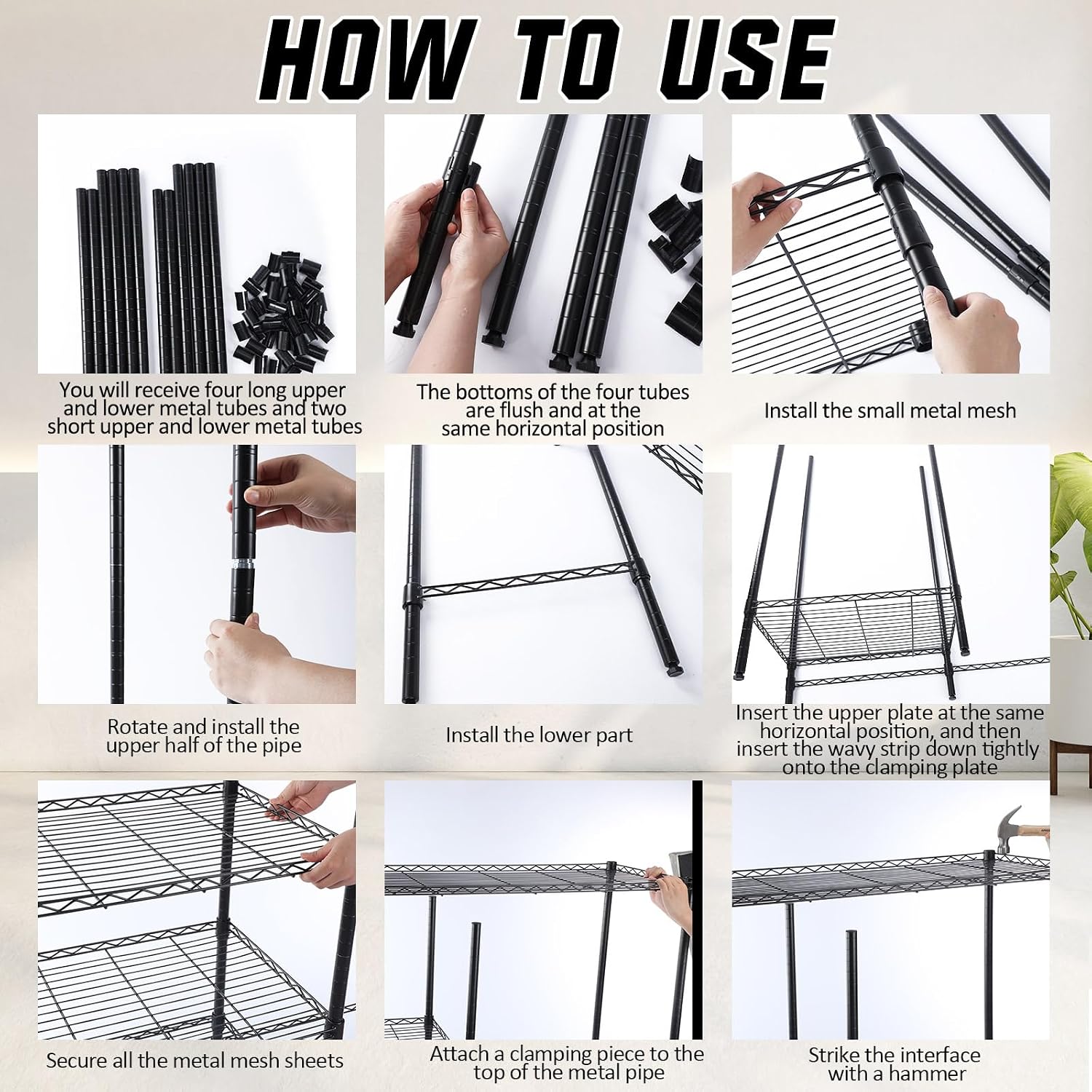 HOW TO USE

You will receive four long upper and lower metal tubes and two short upper and lower metal tubes

The bottoms of the four tubes are flush and at the same horizontal position

Install the small metal mesh

Rotate and install the upper half of the pipe

Install the lower part

Insert the upper plate at the same horizontal position, and then insert the wavy strip down tightly onto the clamping plate

Secure all the metal mesh sheets

Attach a clamping piece to the top of the metal pipe

Strike the interface with a hammer