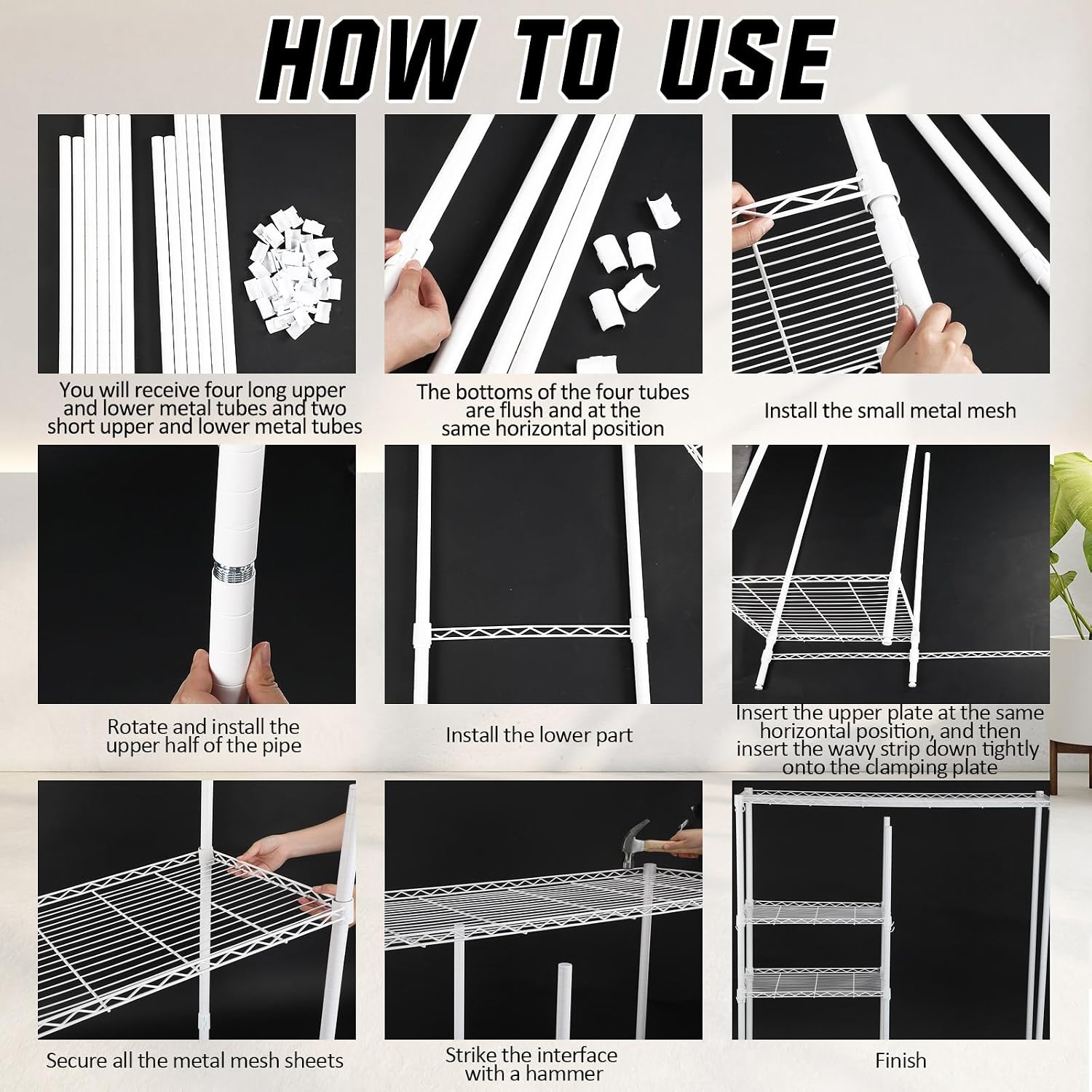 HOW TO USE

You will receive four long upper and lower metal tubes and two short upper and lower metal tubes

The bottoms of the four tubes are flush and at the same horizontal position

Install the small metal mesh

Rotate and install the upper half of the pipe

Install the lower part

Insert the upper plate at the same horizontal position, and then insert the wavy strip down tightly onto the clamping plate

Secure all the metal mesh sheets

Strike the interface with a hammer

Finish